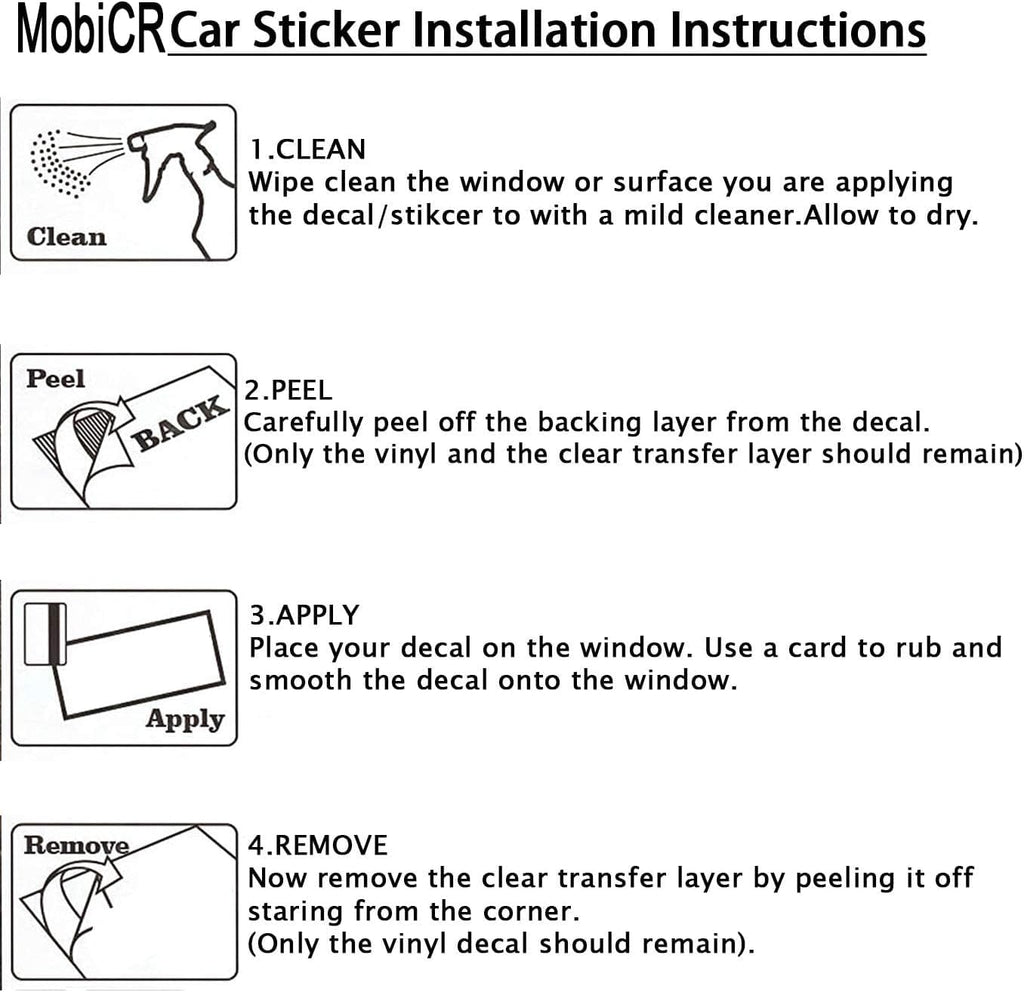 MobiCR Car Sticker Installation Instructions

Clean

1.CLEAN
Wipe clean the window or surface you are applying the decal/stikcer to with a mild cleaner.Allow to dry.

Peel
BACK

2.PEEL
Carefully peel off the backing layer from the decal. (Only the vinyl and the clear transfer layer should remain)

Apply

3.APPLY
Place your decal on the window. Use a card to rub and smooth the decal onto the window.

Remove

4.REMOVE
Now remove the clear transfer layer by peeling it off staring from the corner.
(Only the vinyl decal should remain).